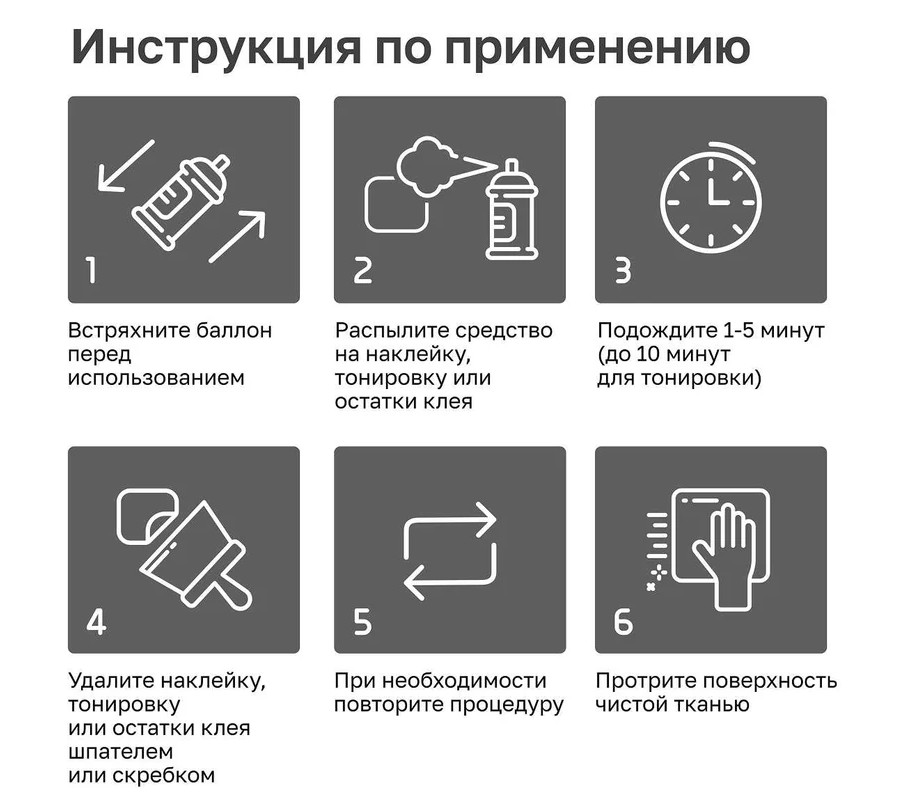 Инструкция по применению

1

Встряхните баллон перед использованием

2

Распылите средство на наклейку, тонировку или остатки клея

3

Подождите 1-5 минут (до 10 минут для тонировки)

4

Удалите наклейку, тонировку или остатки клея шпателем или скребком

5

При необходимости повторите процедуру

6

Протрите поверхность чистой тканью